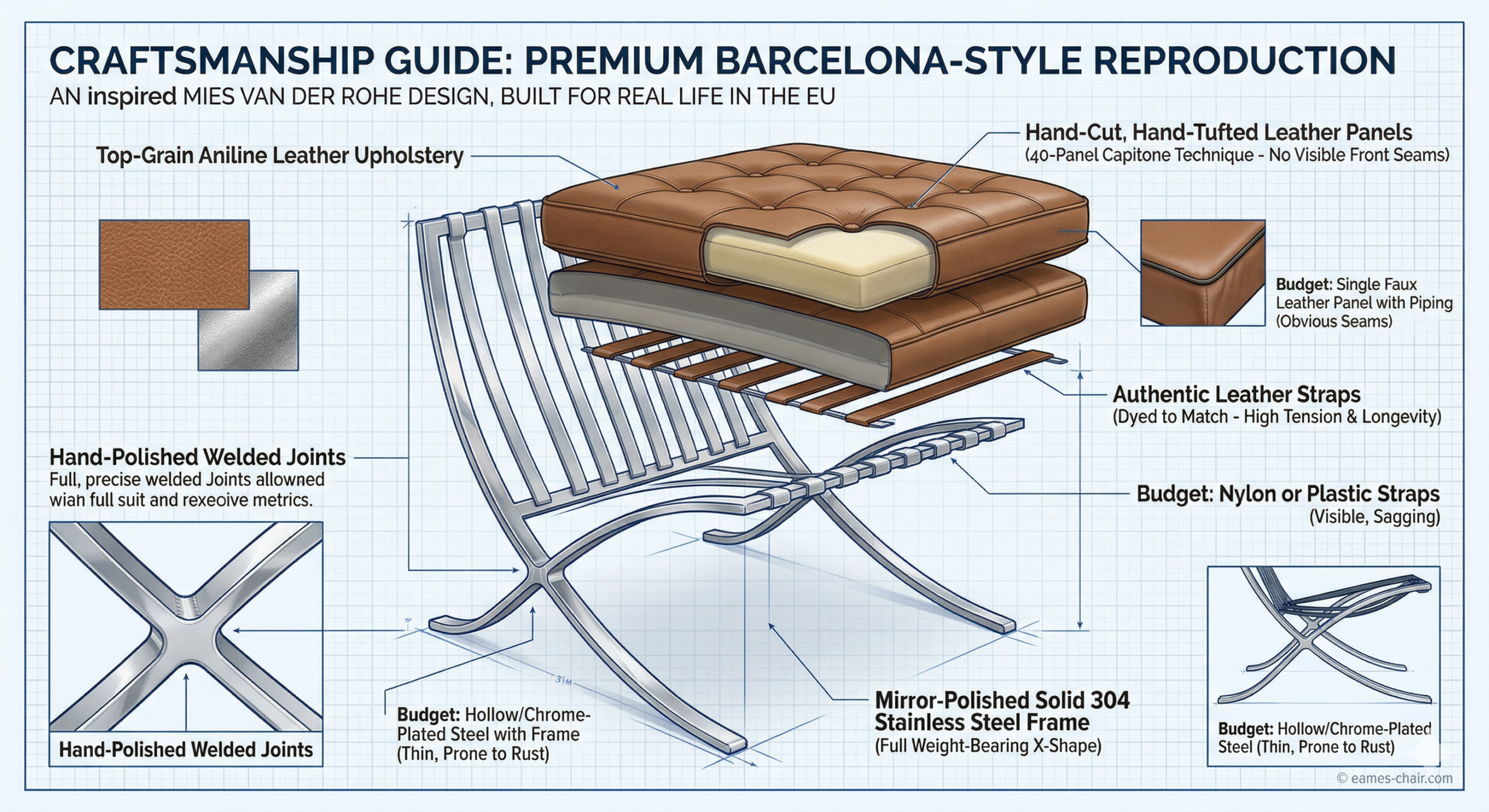 CRAFTSMANSHIP GUIDE: PREMIUM BARCELONA-STYLE REPRODUCTION

AN inspired MIES VAN DER ROHE DESIGN, BUILT FOR REAL LIFE IN THE EU

Top-Grain Aniline Leather Upholstery

Hand-Cut, Hand-Tufted Leather Panels
(40-Panel Capitone Technique - No Visible Front Seams)

Budget: Single Faux Leather Panel with Piping (Obvious Seams)

Authentic Leather Straps
(Dyed to Match - High Tension & Longevity)

Hand-Polished Welded Joints
Full, precise welded Joints allowned wian full suit and rexeoive metrics.

Budget: Nylon or Plastic Straps
(Visible, Sagging)

Hand-Polished Welded Joints

3IM

Budget: Hollow/Chrome-Plated Steel with Frame (Thin, Prone to Rust)

Mirror-Polished Solid 304 Stainless Steel Frame
(Full Weight-Bearing X-Shape)

Budget: Hollow/Chrome-Plated Steel (Thin, Prone to Rust)

© eames-chair.com